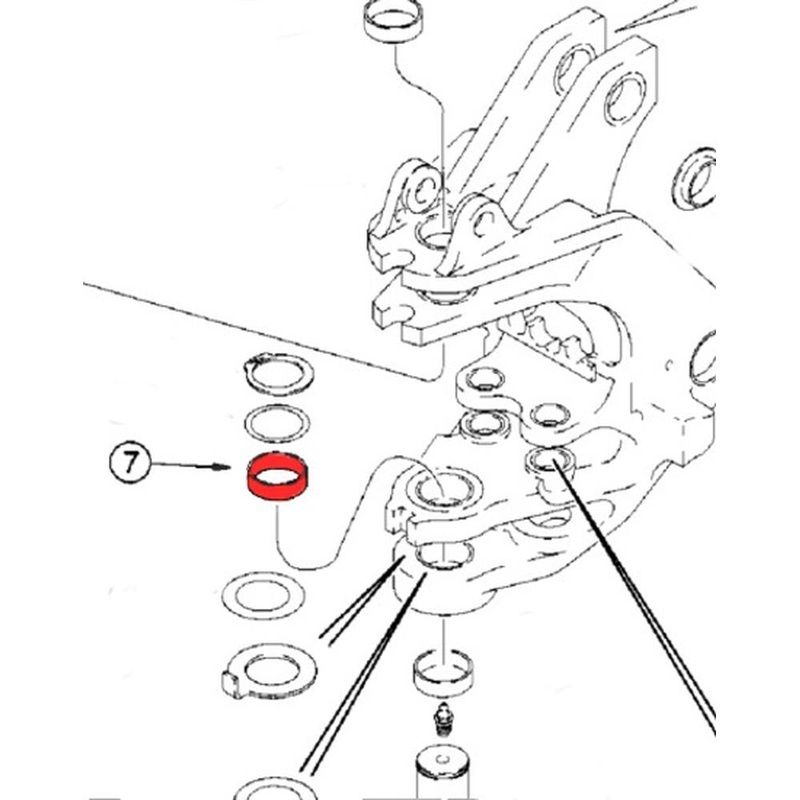 7